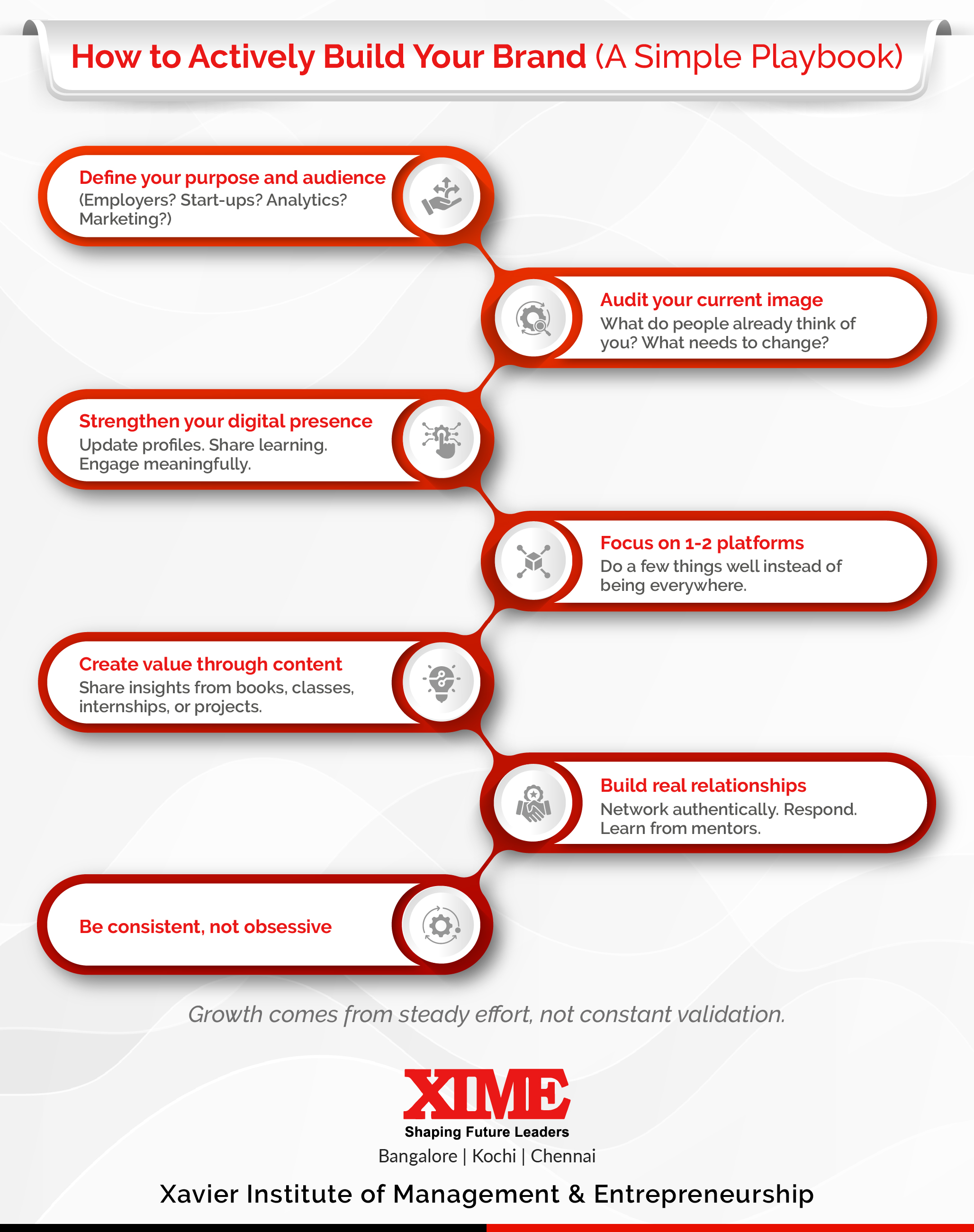 How to Actively Build Your Brand (A Simple Playbook)

Define your purpose and audience
(Employers? Start-ups? Analytics? Marketing?)

Audit your current image
What do people already think of you? What needs to change?

Strengthen your digital presence
Update profiles. Share learning. Engage meaningfully.

Focus on 1-2 platforms
Do a few things well instead of being everywhere.

Create value through content
Share insights from books, classes, internships, or projects.

Build real relationships
Network authentically. Respond. Learn from mentors.

Be consistent, not obsessive

Growth comes from steady effort, not constant validation.

XIME
Shaping Future Leaders
Bangalore | Kochi | Chennai

Xavier Institute of Management & Entrepreneurship